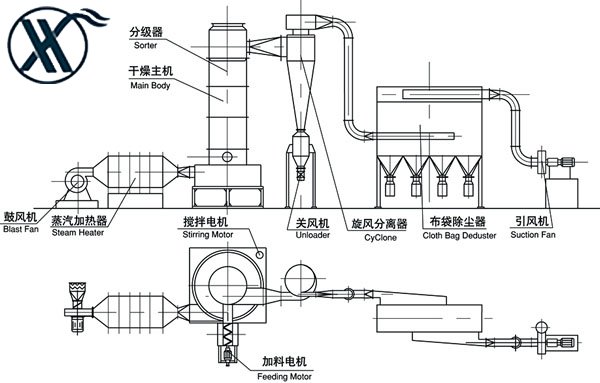 分级器
Sorter

干燥主机
Main Body

鼓风机
Blast Fan

蒸汽加热器
Steam Heater

搅拌电机
Stirring Motor

关风机
Unloader

旋风分离器
CyClone

布袋除尘器
Cloth Bag Deduster

引风机
Suction Fan

加料电机
Feeding Motor